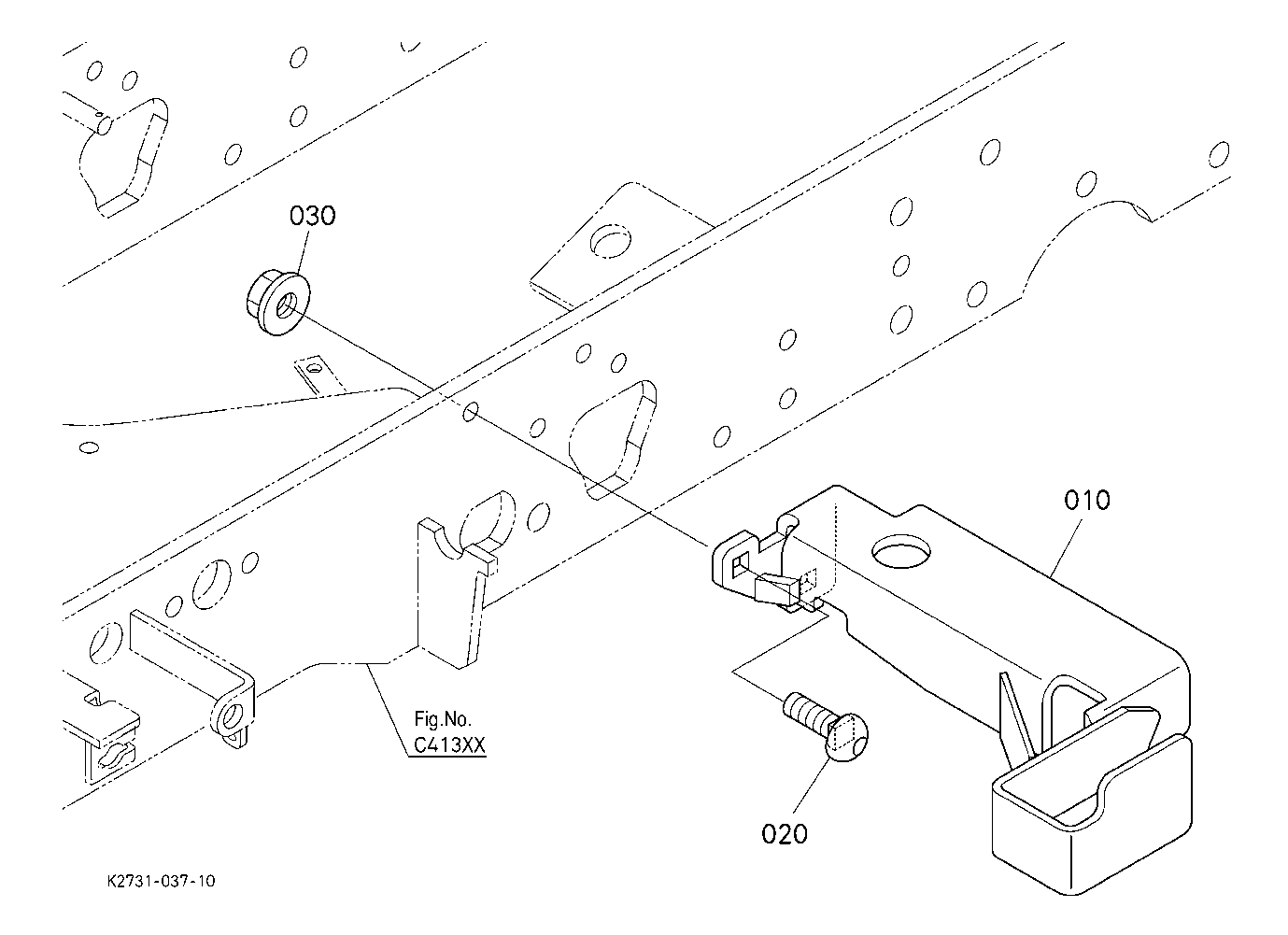 030

010

Fig.No.
C413XX

020

K2731-037-10